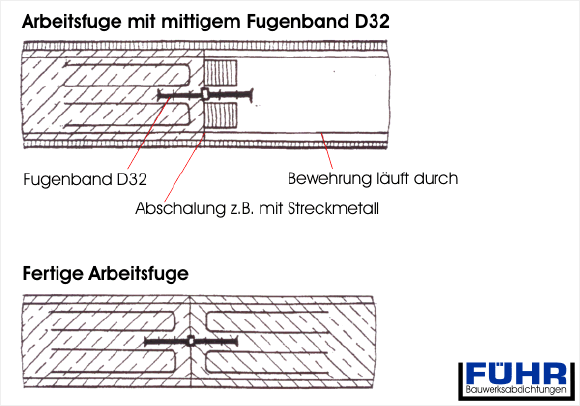 Arbeitsfuge mit mittigem Fugenband D32

Fugenband D32

Bewehrung läuft durch

Abschalung z.B. mit Streckmetall

Fertige Arbeitsfuge

FÜHR
Bauwerksabdichtungen